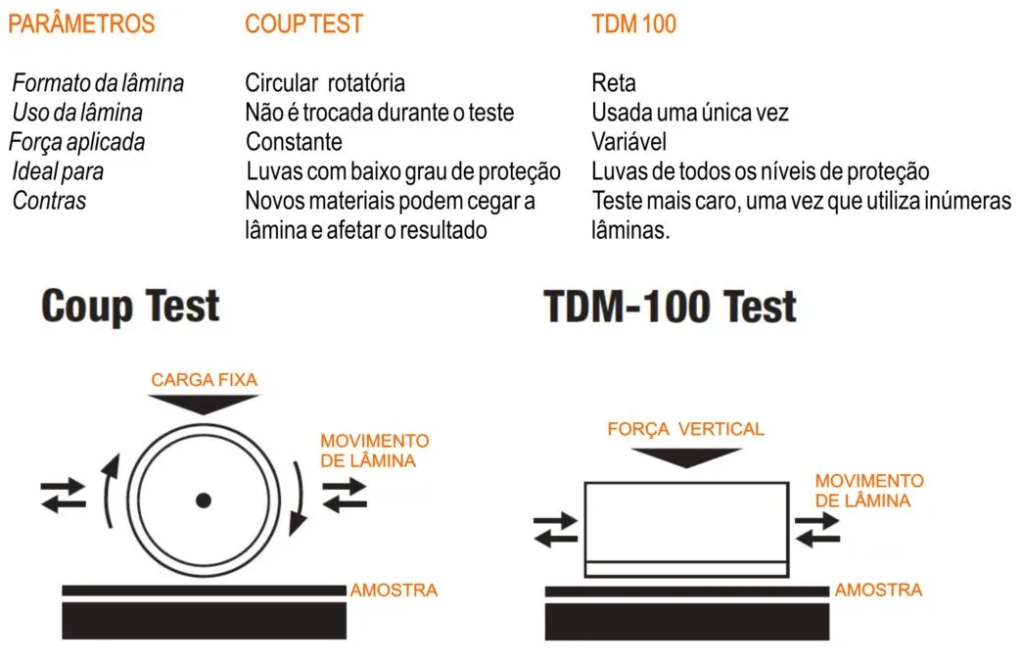 | PARÂMETROS | COUP TEST | TDM 100 |
|---|---|---|
| Formato da lâmina | Circular rotatória | Reta |
| Uso da lâmina | Não é trocada durante o teste | Usada uma única vez |
| Força aplicada | Constante | Variável |
| Ideal para | Luvas com baixo grau de proteção | Luvas de todos os níveis de proteção |
| Contras | Novos materiais podem cegar a lâmina e afetar o resultado | Teste mais caro, uma vez que utiliza inúmeras lâminas. |

Coup Test

CARGA FIXA

MOVIMENTO DE LÂMINA

AMOSTRA

TDM-100 Test

FORÇA VERTICAL

MOVIMENTO DE LÂMINA

AMOSTRA